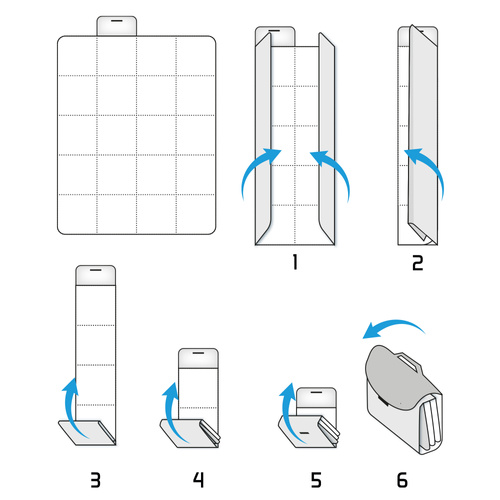 1

2

3

4

5

6