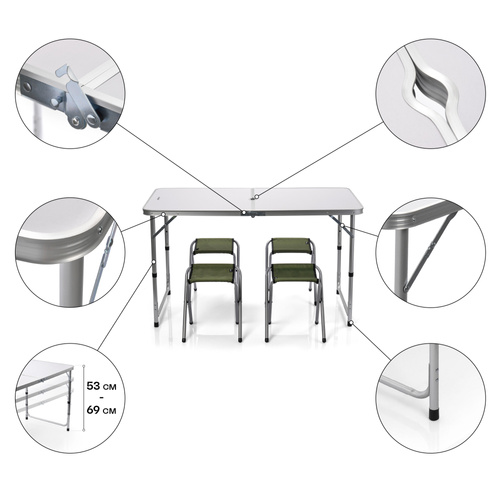 53 см
-
69 см